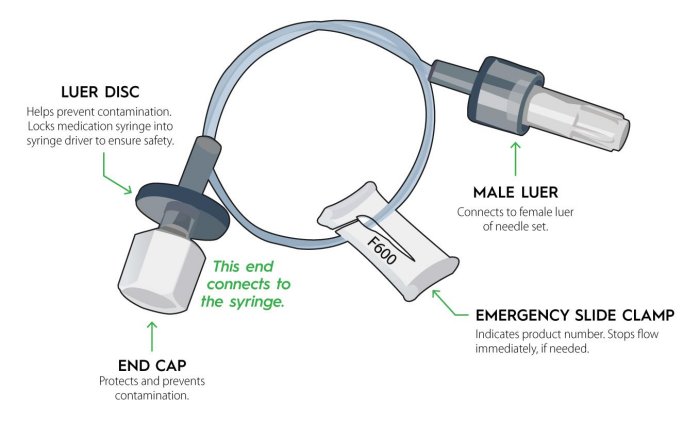 LUER DISC
Helps prevent contamination. Locks medication syringe into syringe driver to ensure safety.

MALE LUER
Connects to female luer of needle set.

F600

This end connects to the syringe.

EMERGENCY SLIDE CLAMP
Indicates product number. Stops flow immediately, if needed.

END CAP
Protects and prevents contamination.