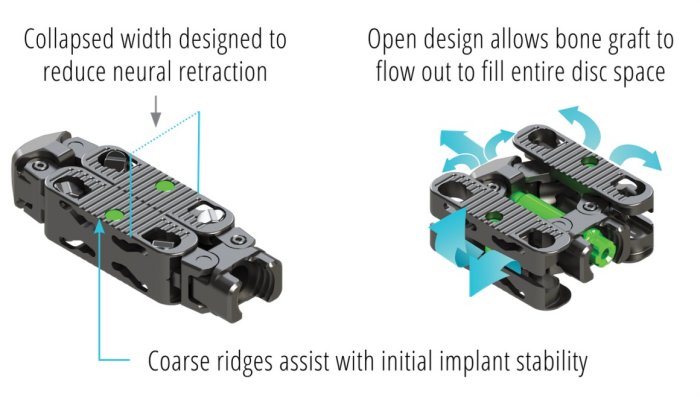 Collapsed width designed to reduce neural retraction

Open design allows bone graft to flow out to fill entire disc space

Coarse ridges assist with initial implant stability