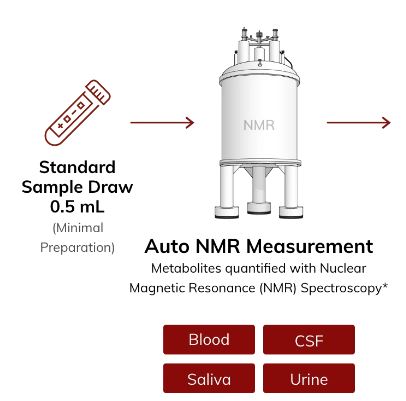 Standard Sample Draw 0.5 mL
(Minimal Preparation)

NMR

Auto NMR Measurement
Metabolites quantified with Nuclear Magnetic Resonance (NMR) Spectroscopy*

Blood
CSF
Saliva
Urine