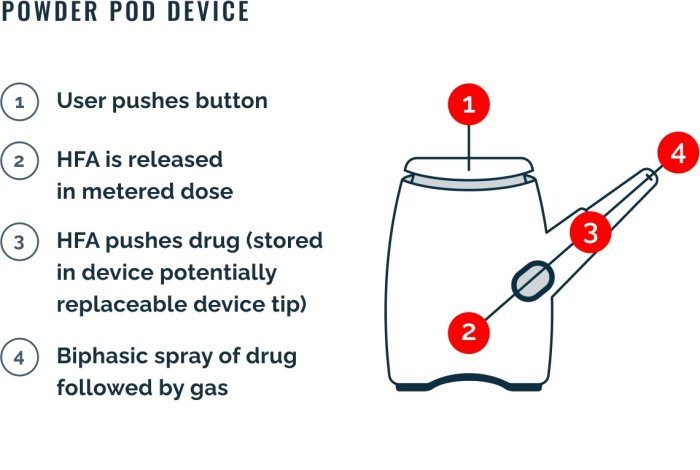 POWDER POD DEVICE

1 User pushes button

2 HFA is released in metered dose

3 HFA pushes drug (stored in device potentially replaceable device tip)

4 Biphasic spray of drug followed by gas

1

4

3

2