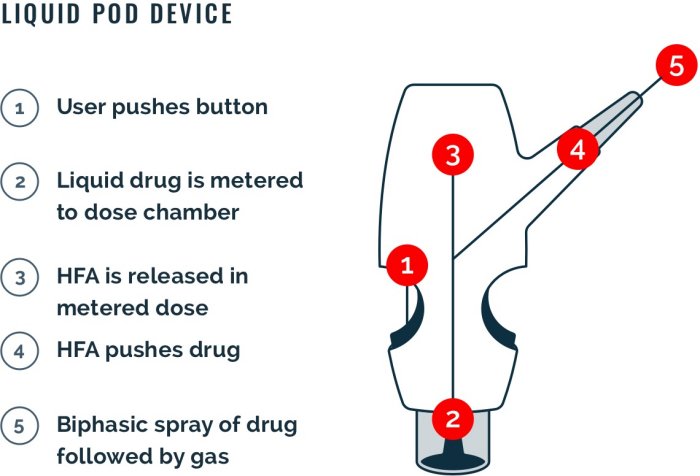 LIQUID POD DEVICE

1 User pushes button

2 Liquid drug is metered to dose chamber

3 HFA is released in metered dose

4 HFA pushes drug

5 Biphasic spray of drug followed by gas

5
3
4
1
2