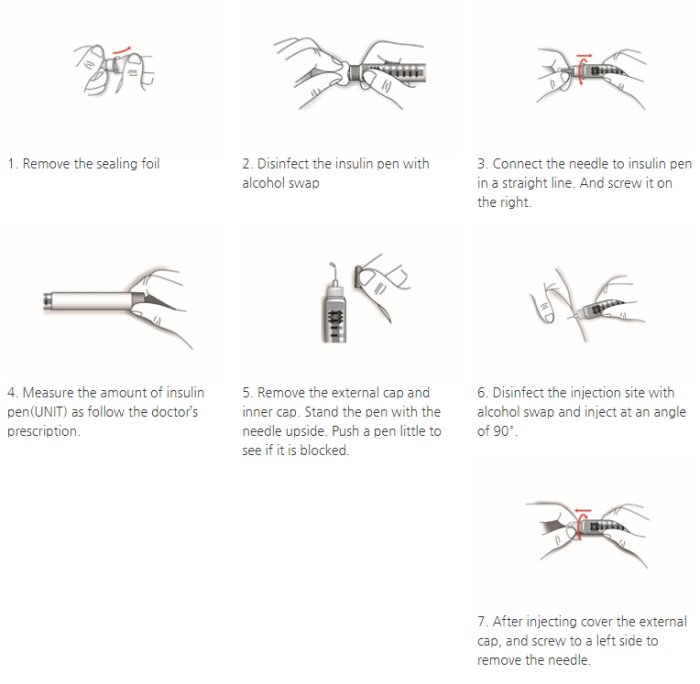 1. Remove the sealing foil

2. Disinfect the insulin pen with alcohol swap

3. Connect the needle to insulin pen in a straight line. And screw it on the right.

4. Measure the amount of insulin pen(UNIT) as follow the doctor's prescription.

5. Remove the external cap and inner cap. Stand the pen with the needle upside. Push a pen little to see if it is blocked.

6. Disinfect the injection site with alcohol swap and inject at an angle of 90°.

7. After injecting cover the external cap, and screw to a left side to remove the needle.