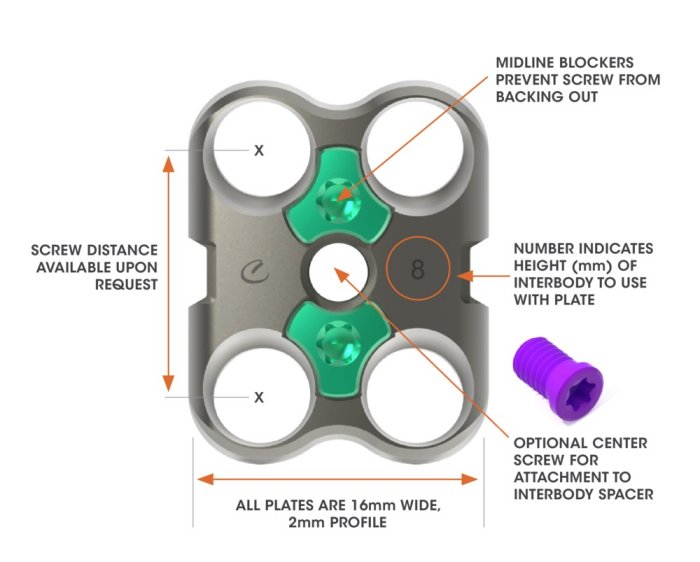 MIDLINE BLOCKERS PREVENT SCREW FROM BACKING OUT

X

SCREW DISTANCE AVAILABLE UPON REQUEST

8

NUMBER INDICATES HEIGHT (mm) OF INTERBODY TO USE WITH PLATE

X

OPTIONAL CENTER SCREW FOR ATTACHMENT TO INTERBODY SPACER

ALL PLATES ARE 16mm WIDE, 2mm PROFILE