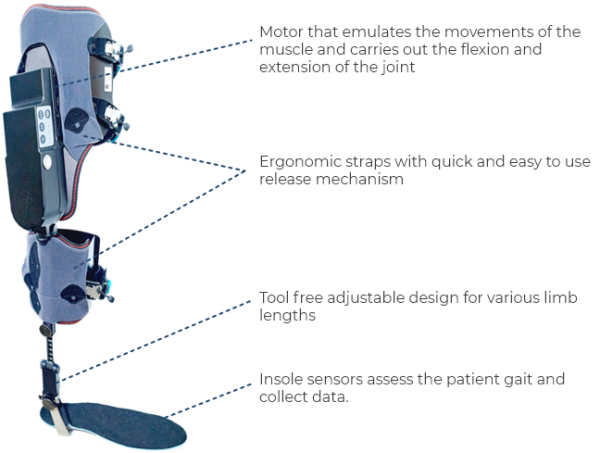 Motor that emulates the movements of the muscle and carries out the flexion and extension of the joint

Ergonomic straps with quick and easy to use release mechanism

Tool free adjustable design for various limb lengths

Insole sensors assess the patient gait and collect data.