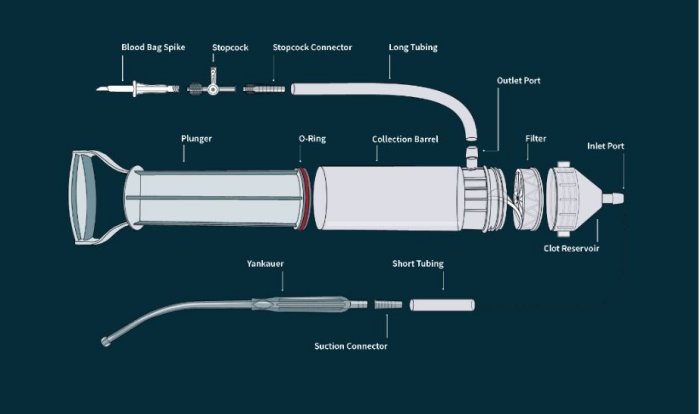 Blood Bag Spike
Stopcock
Stopcock Connector
Long Tubing
Outlet Port
Plunger
O-Ring
Collection Barrel
Filter
Inlet Port
Clot Reservoir
Yankauer
Short Tubing
Suction Connector