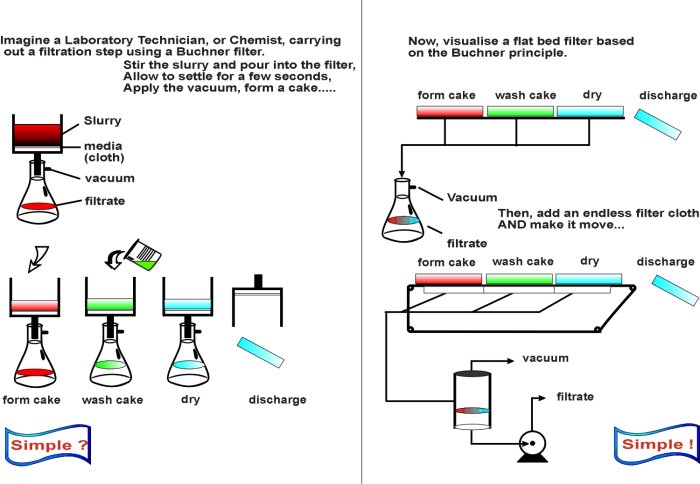 Imagine a Laboratory Technician, or Chemist, carrying out a filtration step using a Buchner filter.

Stir the slurry and pour into the filter,
Allow to settle for a few seconds,
Apply the vacuum, form a cake.....

Slurry
media (cloth)
vacuum
filtrate

form cake
wash cake
dry
discharge

Simple ?

Now, visualise a flat bed filter based on the Buchner principle.

form cake
wash cake
dry
discharge

Vacuum
filtrate

Then, add an endless filter cloth AND make it move...

form cake
wash cake
dry
discharge

vacuum
filtrate

Simple !