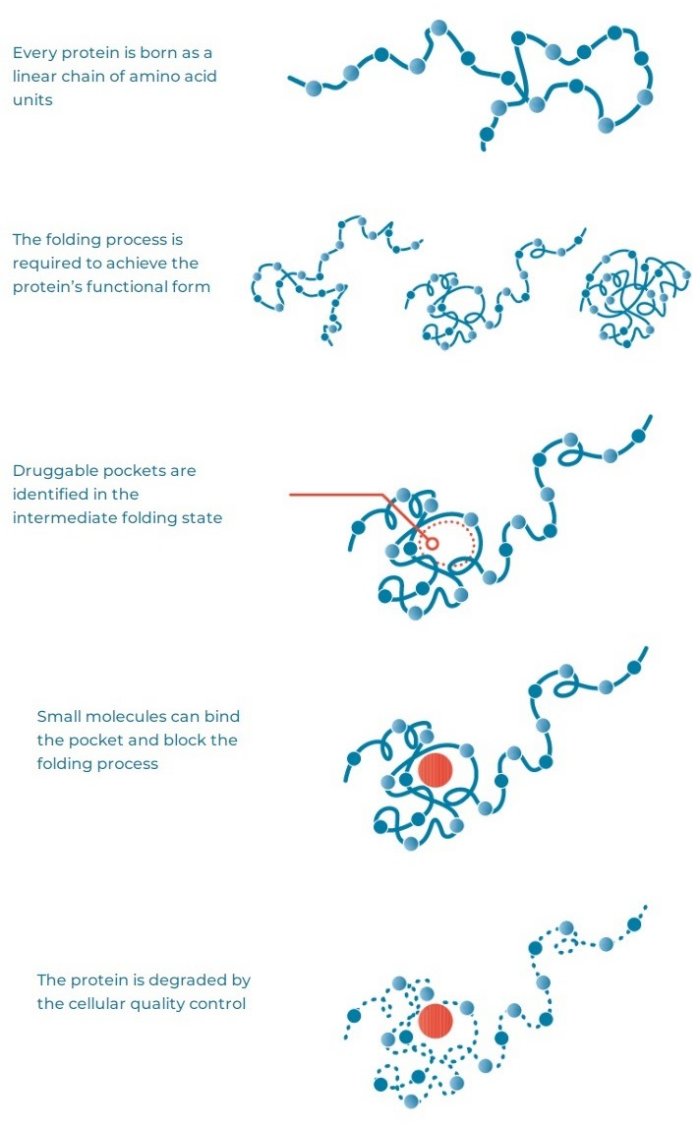 Every protein is born as a linear chain of amino acid units

The folding process is required to achieve the protein's functional form

Druggable pockets are identified in the intermediate folding state

Small molecules can bind the pocket and block the folding process

The protein is degraded by the cellular quality control