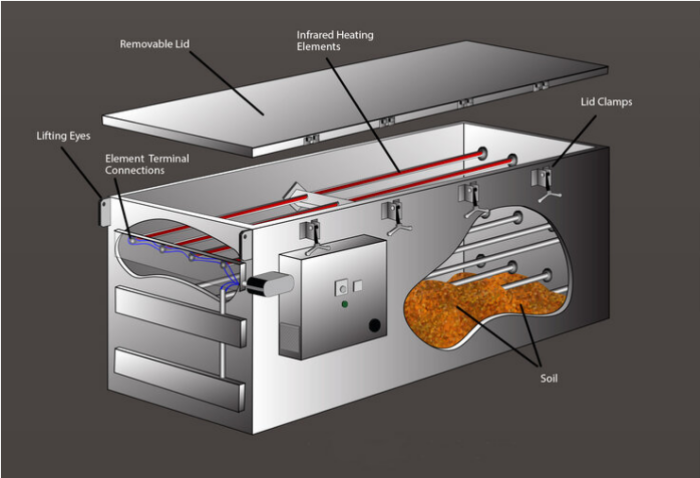 Removable Lid

Infrared Heating Elements

Lid Clamps

Lifting Eyes

Element Terminal Connections

Soil