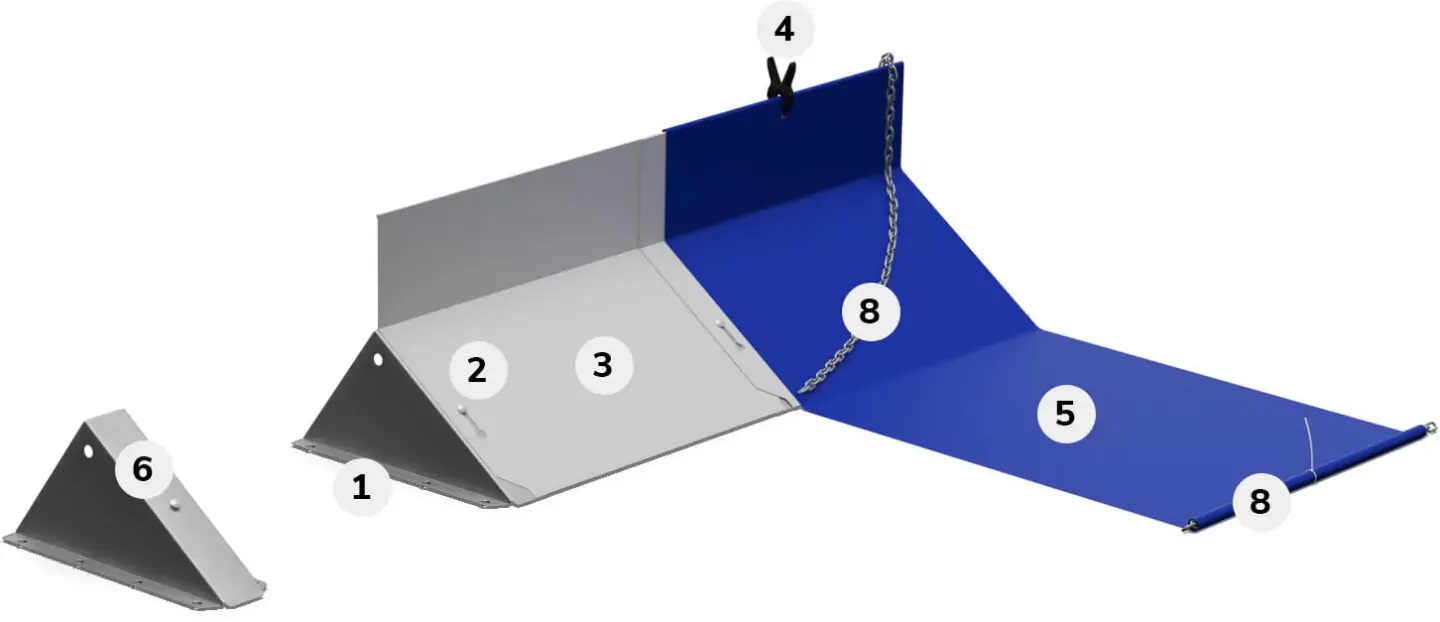 4
8
2
3
5
6
1
8