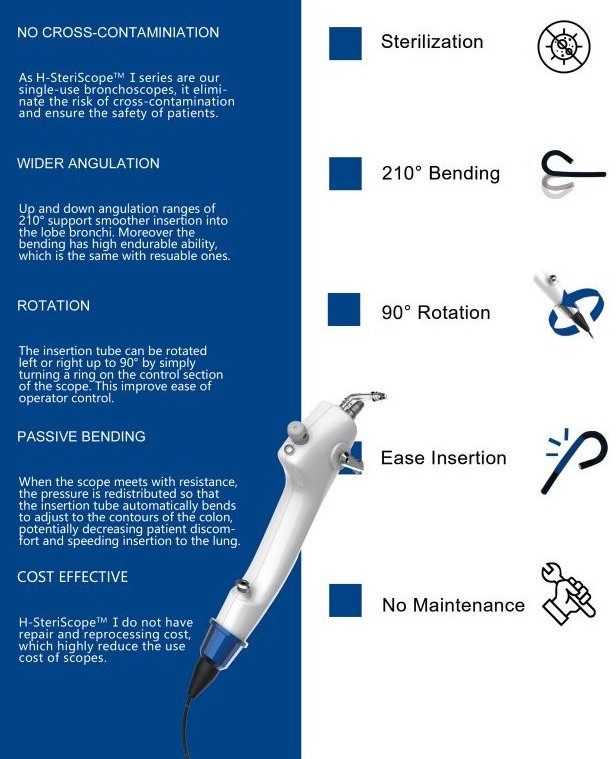 NO CROSS-CONTAMINIATION

As H-SteriScope™ I series are our single-use bronchoscopes, it eliminate the risk of cross-contamination and ensure the safety of patients.

WIDER ANGULATION

Up and down angulation ranges of 210° support smoother insertion into the lobe bronchi. Moreover the bending has high endurable ability, which is the same with resuable ones.

ROTATION

The insertion tube can be rotated left or right up to 90° by simply turning a ring on the control section of the scope. This improve ease of operator control.

PASSIVE BENDING

When the scope meets with resistance, the pressure is redistributed so that the insertion tube automatically bends to adjust to the contours of the colon, potentially decreasing patient discomfort and speeding insertion to the lung.

COST EFFECTIVE

H-SteriScope™ I do not have repair and reprocessing cost, which highly reduce the use cost of scopes.

Sterilization

210° Bending

90° Rotation

Ease Insertion

No Maintenance