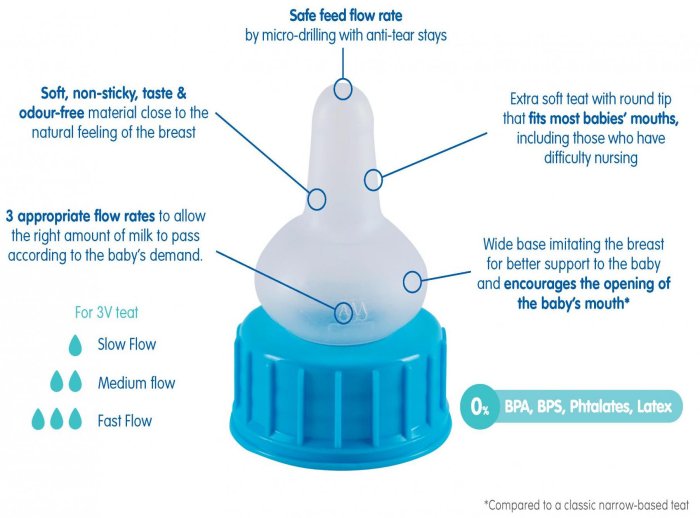 Safe feed flow rate
by micro-drilling with anti-tear stays

Soft, non-sticky, taste & odour-free material close to the natural feeling of the breast

Extra soft teat with round tip that fits most babies' mouths, including those who have difficulty nursing

3 appropriate flow rates to allow the right amount of milk to pass according to the baby's demand.

Wide base imitating the breast for better support to the baby and encourages the opening of the baby's mouth*

For 3V teat

Slow Flow

Medium flow

Fast Flow

0% BPA, BPS, Phtalates, Latex

*Compared to a classic narrow-based teat