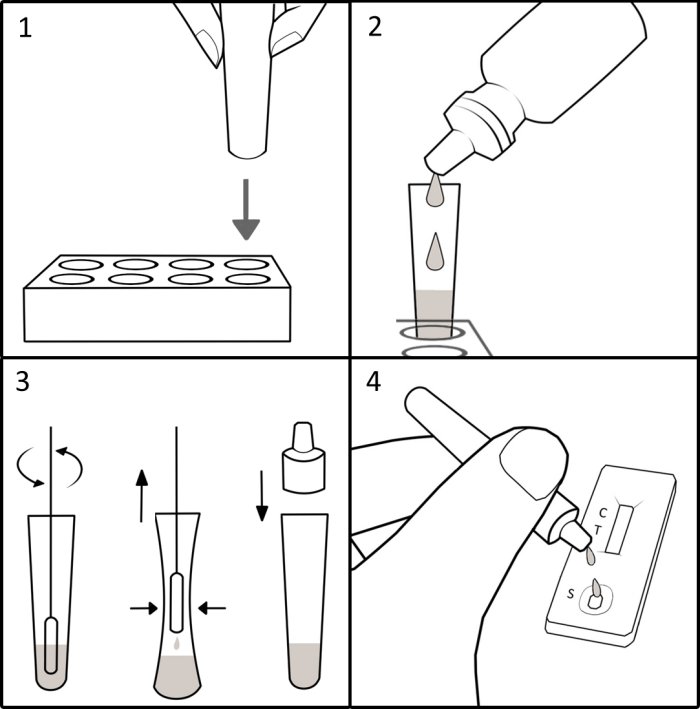 1

2

3

4

C
T
S