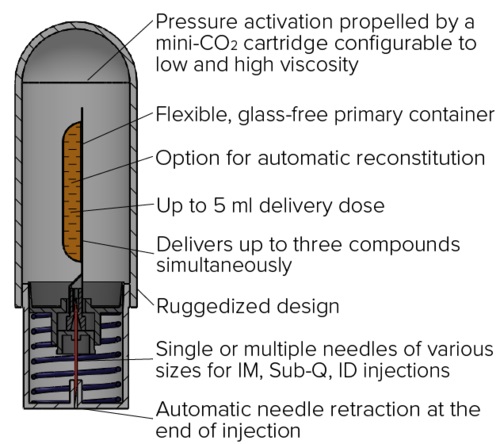 Pressure activation propelled by a mini-$CO_2$ cartridge configurable to low and high viscosity

Flexible, glass-free primary container

Option for automatic reconstitution

Up to 5 ml delivery dose

Delivers up to three compounds simultaneously

Ruggedized design

Single or multiple needles of various sizes for IM, Sub-Q, ID injections

Automatic needle retraction at the end of injection