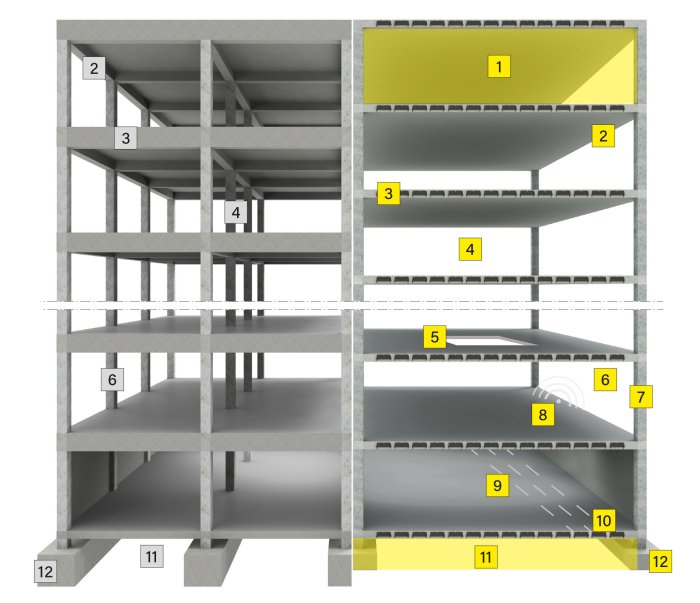 2
3
4
6
11
12
1
2
3
4
5
6
7
8
9
10
11
12