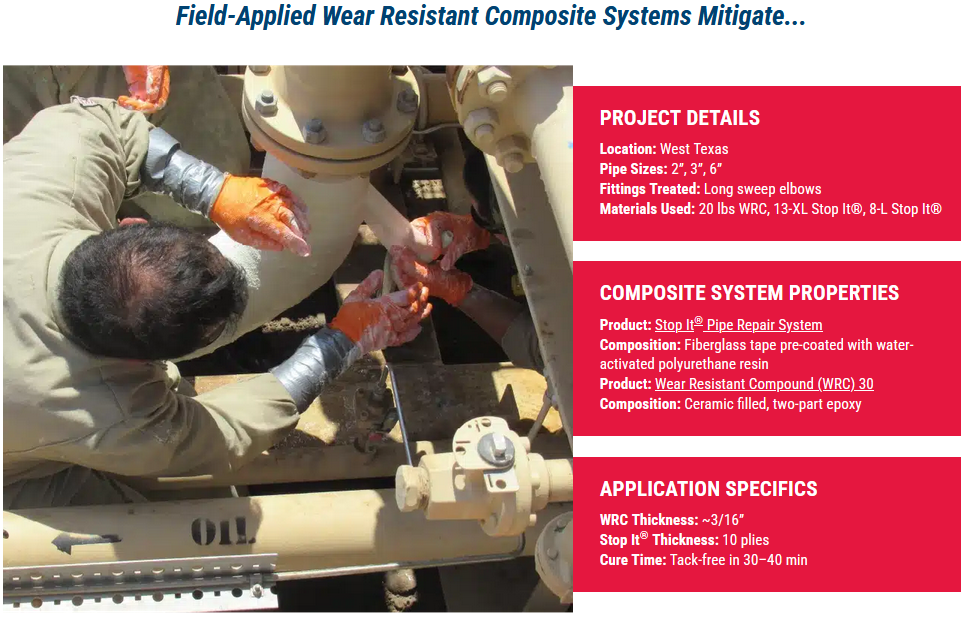 Field-Applied Wear Resistant Composite Systems Mitigate...

OIL

PROJECT DETAILS
Location: West Texas
Pipe Sizes: 2″, 3″, 6″
Fittings Treated: Long sweep elbows
Materials Used: 20 lbs WRC, 13-XL Stop It®, 8-L Stop It®

COMPOSITE SYSTEM PROPERTIES
Product: Stop It® Pipe Repair System
Composition: Fiberglass tape pre-coated with water-activated polyurethane resin
Product: Wear Resistant Compound (WRC) 30
Composition: Ceramic filled, two-part epoxy

APPLICATION SPECIFICS
WRC Thickness: ~3/16″
Stop It® Thickness: 10 plies
Cure Time: Tack-free in 30–40 min