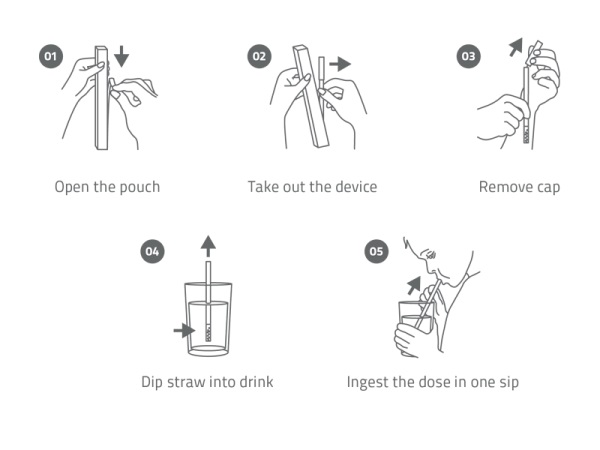 01

Open the pouch

02

Take out the device

03

Remove cap

04

Dip straw into drink

05

Ingest the dose in one sip