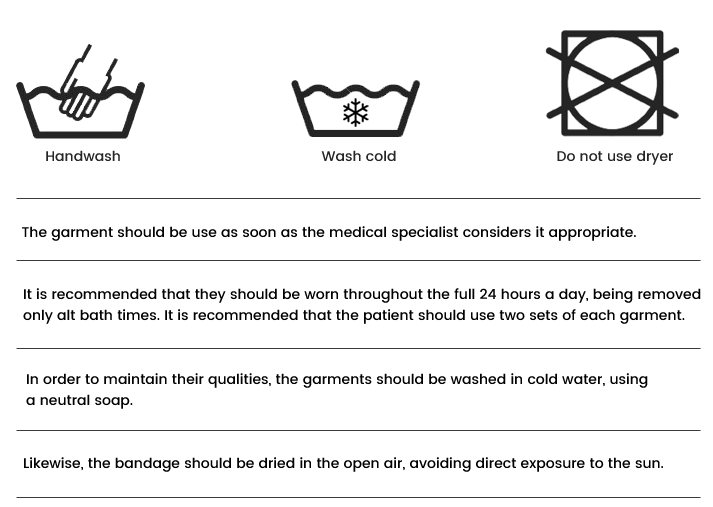 Handwash

Wash cold

Do not use dryer

The garment should be use as soon as the medical specialist considers it appropriate.

It is recommended that they should be worn throughout the full 24 hours a day, being removed only alt bath times. It is recommended that the patient should use two sets of each garment.

In order to maintain their qualities, the garments should be washed in cold water, using a neutral soap.

Likewise, the bandage should be dried in the open air, avoiding direct exposure to the sun.