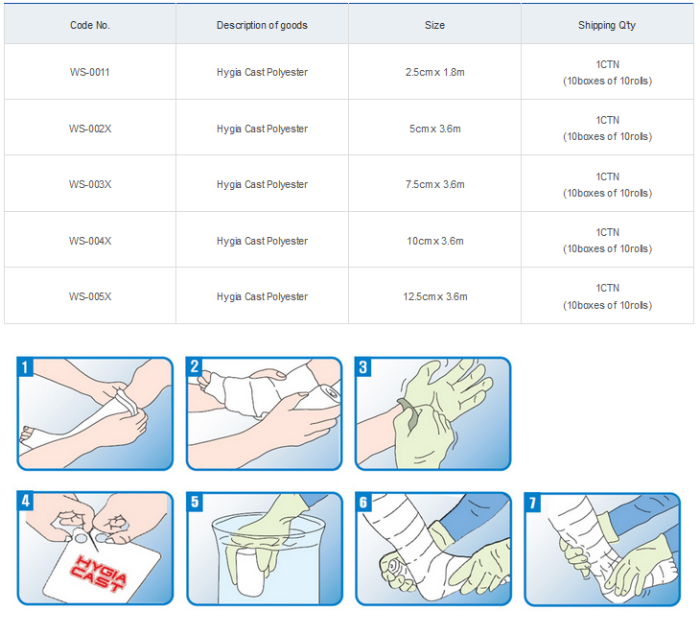 | Code No. | Description of goods | Size | Shipping Q'ty |
|---|---|---|---|
| WS-0011 | Hygia Cast Polyester | 2.5cm x 1.8m | 1CTN (10boxes of 10rolls) |
| WS-002X | Hygia Cast Polyester | 5cm x 3.6m | 1CTN (10boxes of 10rolls) |
| WS-003X | Hygia Cast Polyester | 7.5cm x 3.6m | 1CTN (10boxes of 10rolls) |
| WS-004X | Hygia Cast Polyester | 10cm x 3.6m | 1CTN (10boxes of 10rolls) |
| WS-005X | Hygia Cast Polyester | 12.5cm x 3.6m | 1CTN (10boxes of 10rolls) |

1

2

3

4

HYGIA CAST

5

6

7