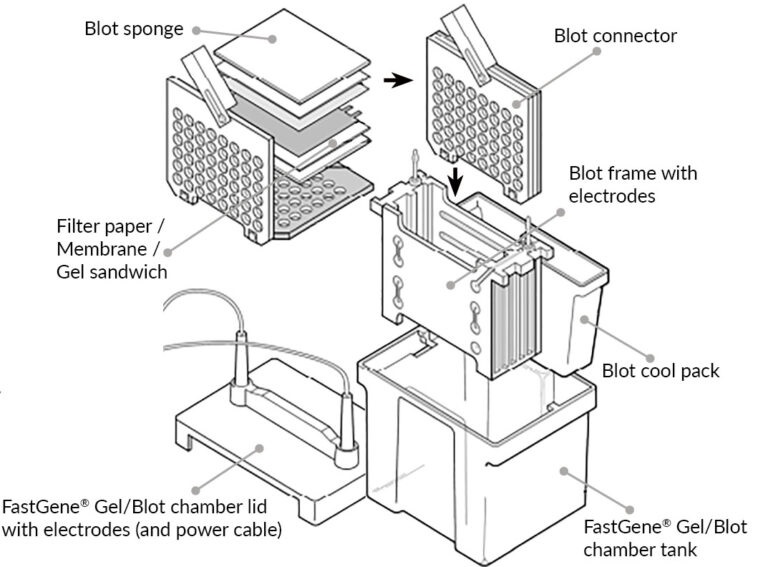 Blot sponge

Blot connector

Blot frame with electrodes

Filter paper / Membrane / Gel sandwich

Blot cool pack

FastGene® Gel/Blot chamber lid with electrodes (and power cable)

FastGene® Gel/Blot chamber tank