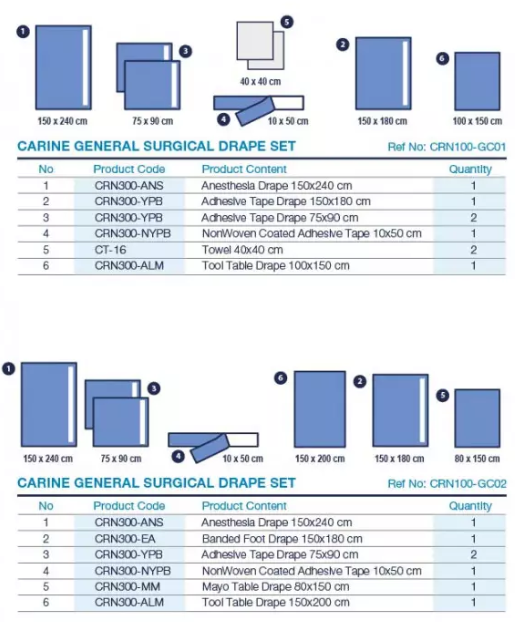 1
150 x 240 cm
3
75 x 90 cm
5
40 x 40 cm
4
10 x 50 cm
2
150 x 180 cm
6
100 x 150 cm

CARINE GENERAL SURGICAL DRAPE SET
Ref No: CRN100-GC01

| No | Product Code | Product Content | Quantity |
|---|---|---|---|
| 1 | CRN300-ANS | Anesthesia Drape 150x240 cm | 1 |
| 2 | CRN300-YPB | Adhesive Tape Drape 150x180 cm | 1 |
| 3 | CRN300-YPB | Adhesive Tape Drape 75x90 cm | 2 |
| 4 | CRN300-NYPB | NonWoven Coated Adhesive Tape 10x50 cm | 1 |
| 5 | CT-16 | Towel 40x40 cm | 2 |
| 6 | CRN300-ALM | Tool Table Drape 100x150 cm | 1 |

1
150 x 240 cm
3
75 x 90 cm
4
10 x 50 cm
6
150 x 200 cm
2
150 x 180 cm
5
80 x 150 cm

CARINE GENERAL SURGICAL DRAPE SET
Ref No: CRN100-GC02

| No | Product Code | Product Content | Quantity |
|---|---|---|---|
| 1 | CRN300-ANS | Anesthesia Drape 150x240 cm | 1 |
| 2 | CRN300-EA | Banded Foot Drape 150x180 cm | 1 |
| 3 | CRN300-YPB | Adhesive Tape Drape 75x90 cm | 2 |
| 4 | CRN300-NYPB | NonWoven Coated Adhesive Tape 10x50 cm | 1 |
| 5 | CRN300-MM | Mayo Table Drape 80x150 cm | 1 |
| 6 | CRN300-ALM | Tool Table Drape 150x200 cm | 1 |