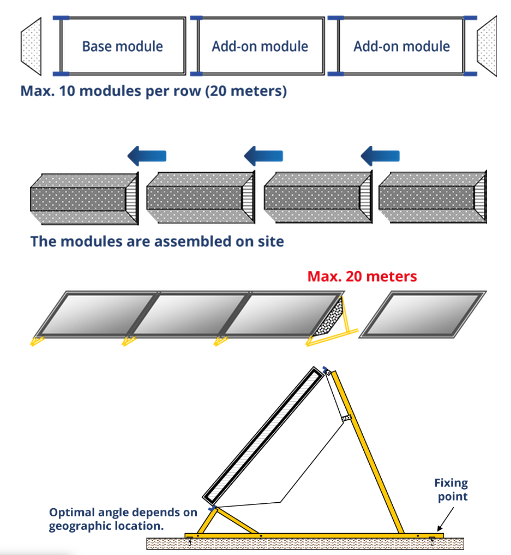 Base module

Add-on module

Add-on module

Max. 10 modules per row (20 meters)

The modules are assembled on site

Max. 20 meters

Fixing point

Optimal angle depends on geographic location.