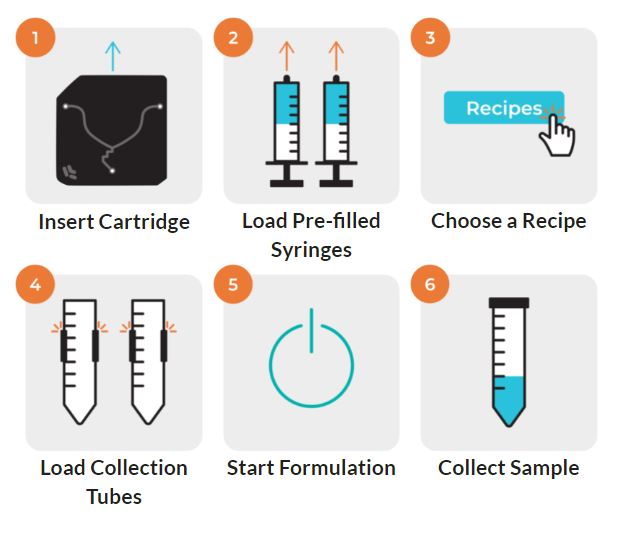 1
Insert Cartridge

2
Load Pre-filled Syringes

3
Recipes
Choose a Recipe

4
Load Collection Tubes

5
Start Formulation

6
Collect Sample