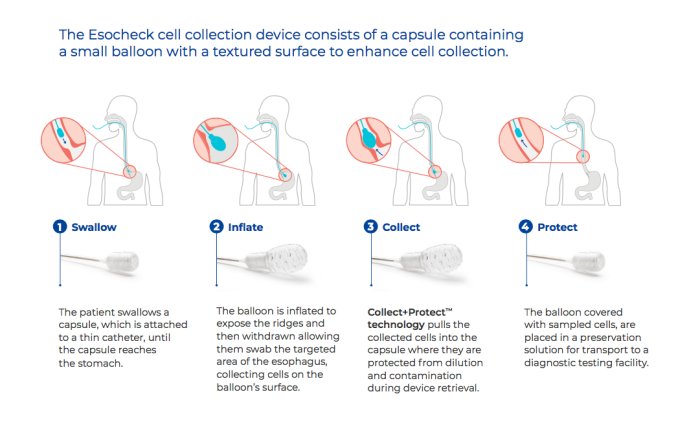 The Esocheck cell collection device consists of a capsule containing a small balloon with a textured surface to enhance cell collection.

1 Swallow

The patient swallows a capsule, which is attached to a thin catheter, until the capsule reaches the stomach.

2 Inflate

The balloon is inflated to expose the ridges and then withdrawn allowing them swab the targeted area of the esophagus, collecting cells on the balloon's surface.

3 Collect

Collect+Protect™ technology pulls the collected cells into the capsule where they are protected from dilution and contamination during device retrieval.

4 Protect

The balloon covered with sampled cells, are placed in a preservation solution for transport to a diagnostic testing facility.