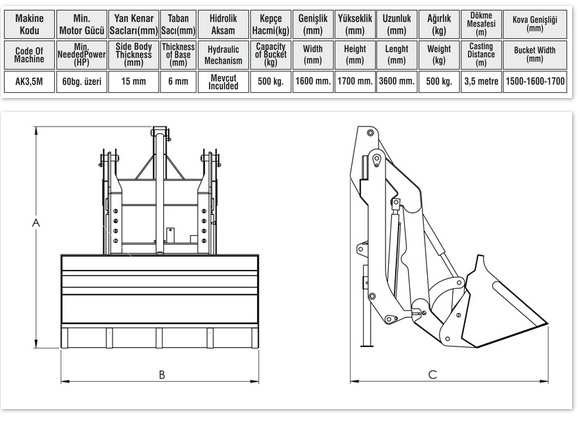 | Makine Kodu | Min. Motor Gücü | Yan Kenar Sacları(mm) | Taban Sacı(mm) | Hidrolik Aksam | Kepçe Hacmi(kg) | Genişlik (mm) | Yükseklik (mm) | Uzunluk (mm) | Ağırlık (kg) | Dökme Mesafesi (m) | Kova Genişliği (mm) |
|---|---|---|---|---|---|---|---|---|---|---|---|
| Code Of Machine | Min. NeededPower (HP) | Side Body Thickness (mm) | Thickness of Base (mm) | Hydraulic Mechanism | Capacity of Bucket (kg) | Width (mm) | Height (mm) | Lenght (mm) | Weight (kg) | Casting Distance (m) | Bucket Width (mm) |
| AK3,5M | 60bg. üzeri | 15 mm | 6 mm | Mevcut Inculded | 500 kg. | 1600 mm. | 1700 mm. | 3600 mm. | 500 kg. | 3,5 metre | 1500-1600-1700 |

A

B

C