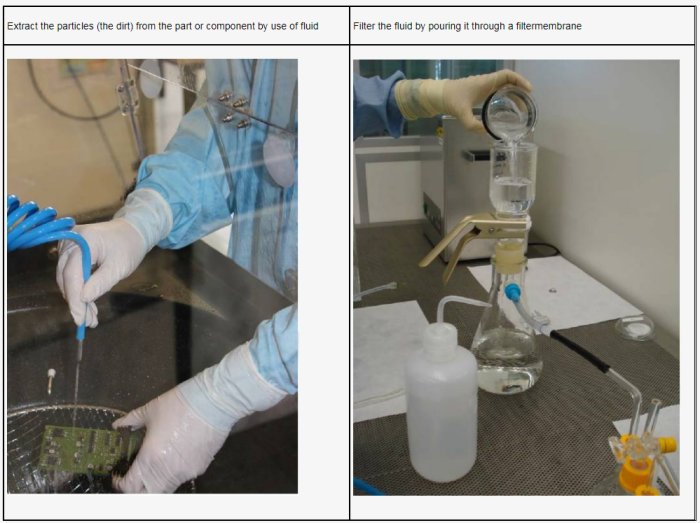 | Extract the particles (the dirt) from the part or component by use of fluid | Filter the fluid by pouring it through a filtermembrane |
|---|---|
| | |