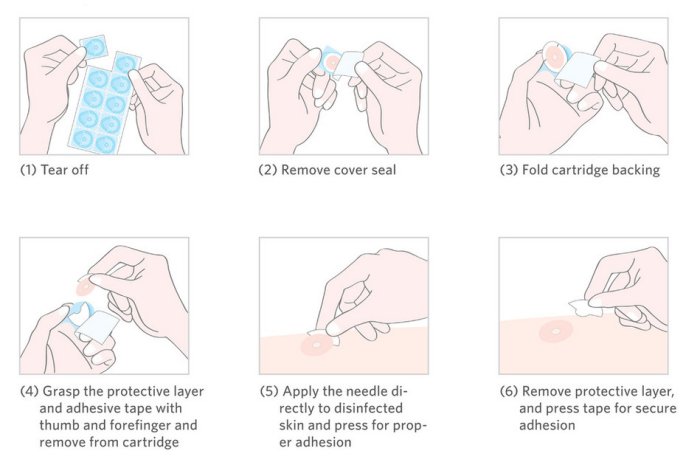 (1) Tear off

(2) Remove cover seal

(3) Fold cartridge backing

(4) Grasp the protective layer and adhesive tape with thumb and forefinger and remove from cartridge

(5) Apply the needle directly to disinfected skin and press for proper adhesion

(6) Remove protective layer, and press tape for secure adhesion