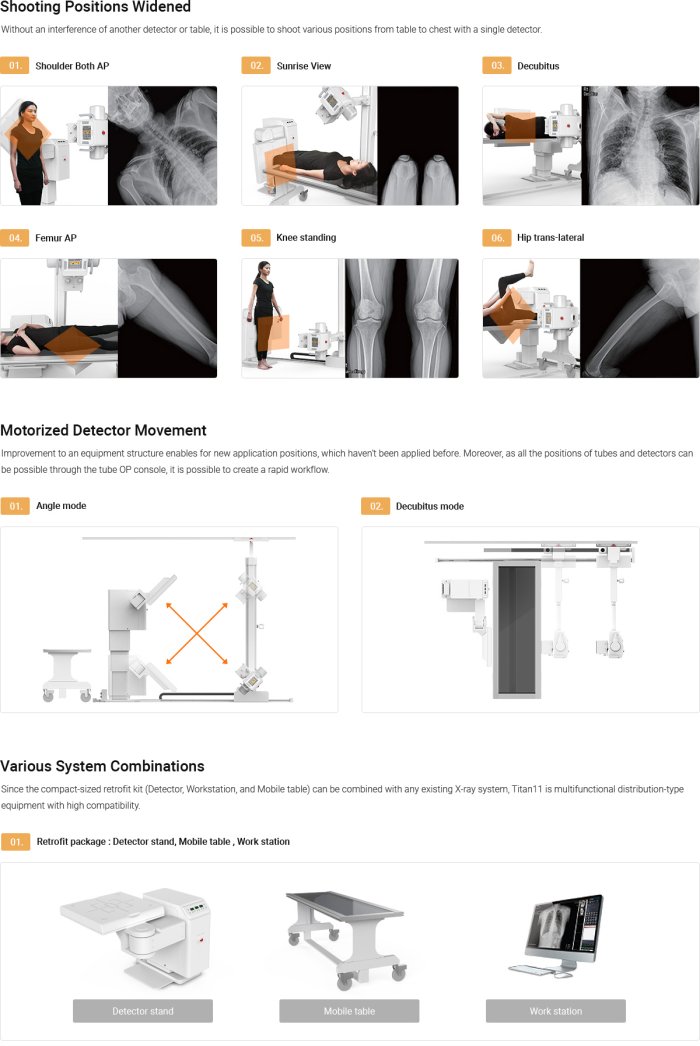 Shooting Positions Widened

Without an interference of another detector or table, it is possible to shoot various positions from table to chest with a single detector.

01. Shoulder Both AP

02. Sunrise View

03. Decubitus

04. Femur AP

05. Knee standing

06. Hip trans-lateral

Motorized Detector Movement

Improvement to an equipment structure enables for new application positions, which haven't been applied before. Moreover, as all the positions of tubes and detectors can be possible through the tube OP console, it is possible to create a rapid workflow.

01. Angle mode

02. Decubitus mode

Various System Combinations

Since the compact-sized retrofit kit (Detector, Workstation, and Mobile table) can be combined with any existing X-ray system, Titan11 is multifunctional distribution-type equipment with high compatibility.

01. Retrofit package : Detector stand, Mobile table , Work station

Detector stand

Mobile table

Work station