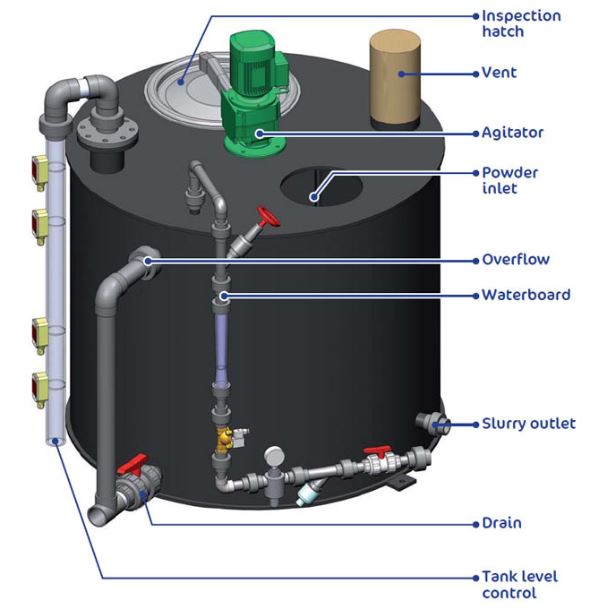 Inspection hatch

Vent

Agitator

Powder inlet

Overflow

Waterboard

Slurry outlet

Drain

Tank level control