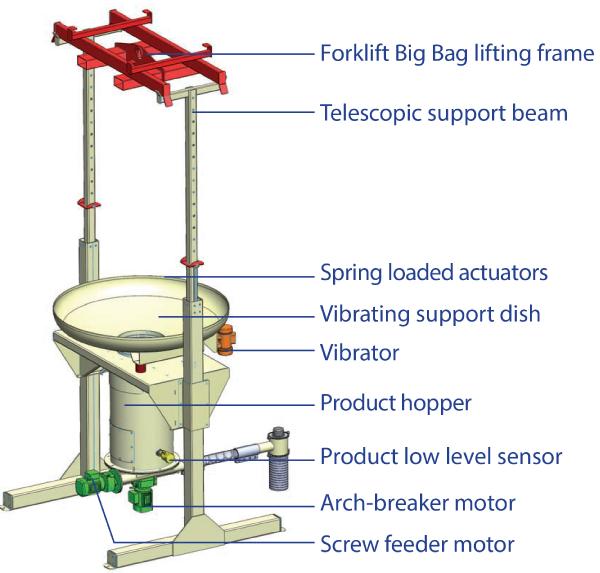 Forklift Big Bag lifting frame
Telescopic support beam
Spring loaded actuators
Vibrating support dish
Vibrator
Product hopper
Product low level sensor
Arch-breaker motor
Screw feeder motor