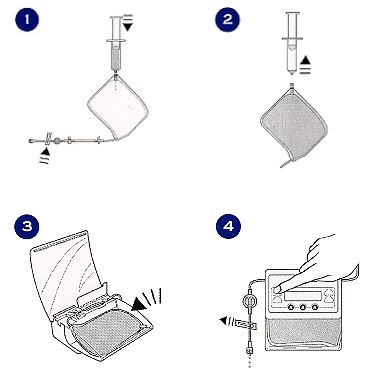 1

2

3

4