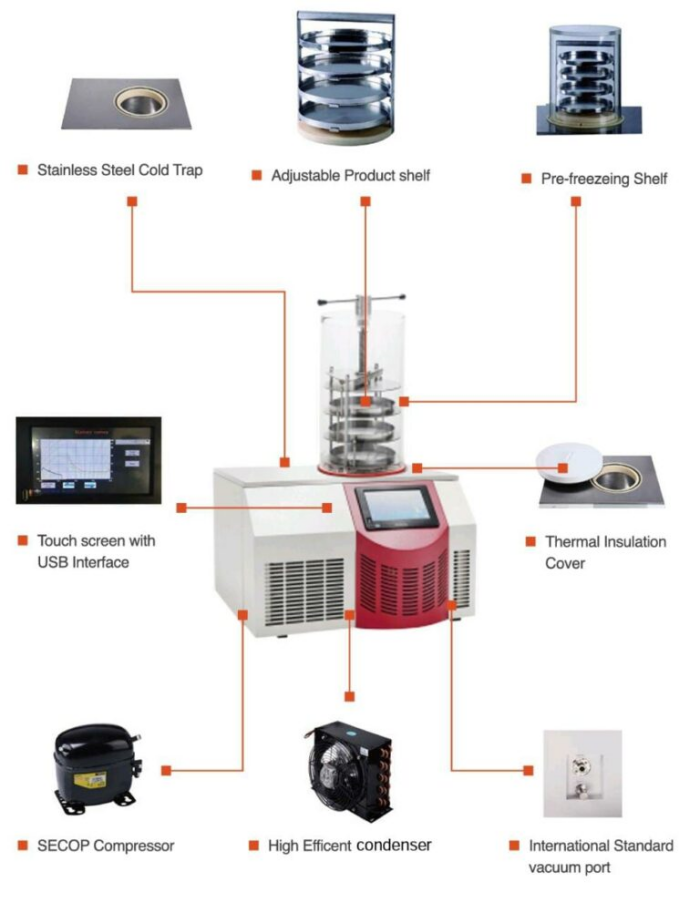 Stainless Steel Cold Trap

Adjustable Product shelf

Pre-freezeing Shelf

Touch screen with USB Interface

Thermal Insulation Cover

SECOP Compressor

High Efficent condenser

International Standard vacuum port