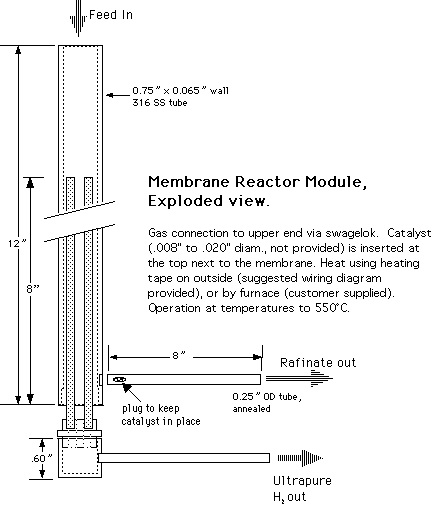 Feed In

0.75" x 0.065" wall 316 SS tube

Membrane Reactor Module, Exploded view.

Gas connection to upper end via swagelok. Catalyst (.008" to .020" diam., not provided) is inserted at the top next to the membrane. Heat using heating tape on outside (suggested wiring diagram provided), or by furnace (customer supplied). Operation at temperatures to 550°C.

12"

8"

8"

Rafinate out

0.25" OD tube, annealed

plug to keep catalyst in place

.60"

Ultrapure $H_2$ out