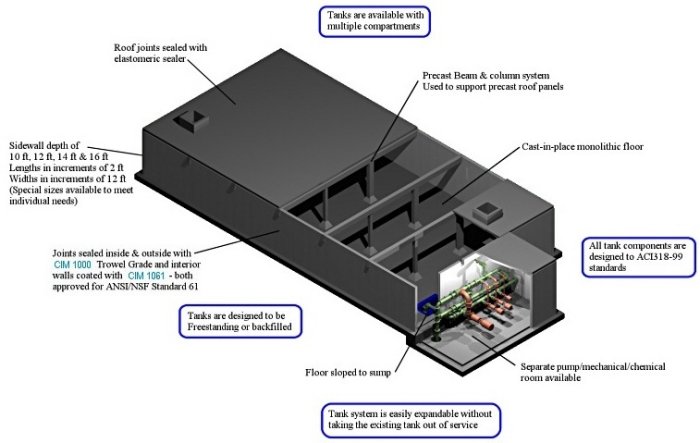 Tanks are available with multiple compartments

Roof joints sealed with elastomeric sealer

Precast Beam & column system
Used to support precast roof panels

Sidewall depth of 10 ft, 12 ft, 14 ft & 16 ft
Lengths in increments of 2 ft
Widths in increments of 12 ft
(Special sizes available to meet individual needs)

Cast-in-place monolithic floor

Joints sealed inside & outside with CIM 1000 Trowel Grade and interior walls coated with CIM 1061 - both approved for ANSI/NSF Standard 61

All tank components are designed to ACI318-99 standards

Tanks are designed to be Freestanding or backfilled

Floor sloped to sump

Separate pump/mechanical/chemical room available

Tank system is easily expandable without taking the existing tank out of service