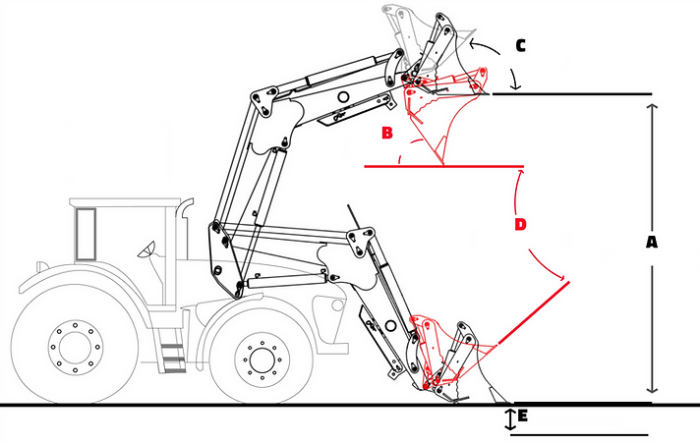 C
B
D
A
E