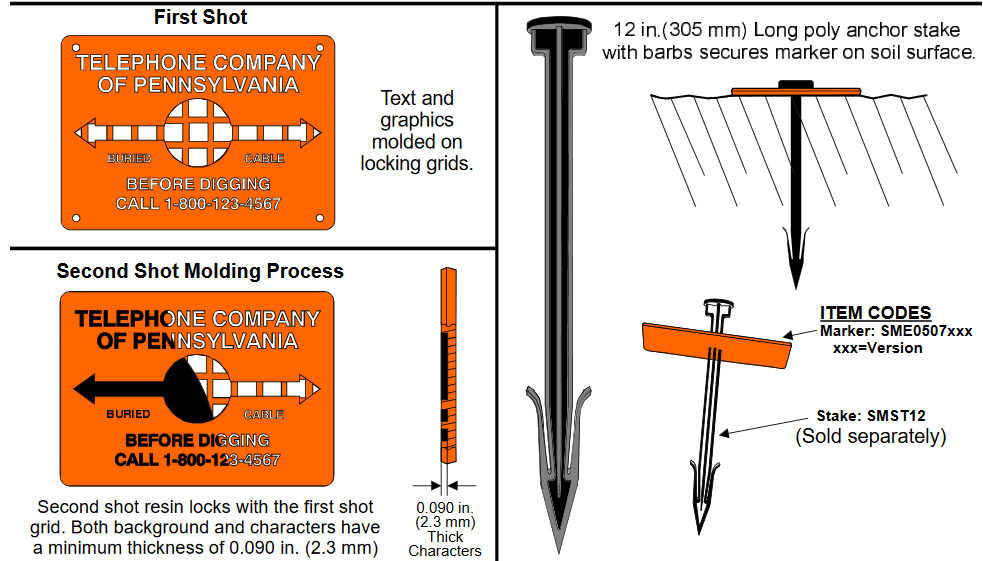 First Shot

TELEPHONE COMPANY OF PENNSYLVANIA

BURIED CABLE

BEFORE DIGGING CALL 1-800-123-4567

Text and graphics molded on locking grids.

Second Shot Molding Process

TELEPHONE COMPANY OF PENNSYLVANIA

BURIED CABLE

BEFORE DIGGING CALL 1-800-123-4567

Second shot resin locks with the first shot grid. Both background and characters have a minimum thickness of 0.090 in. (2.3 mm)

0.090 in. (2.3 mm) Thick Characters

12 in.(305 mm) Long poly anchor stake with barbs secures marker on soil surface.

ITEM CODES
Marker: SME0507xxx
xxx=Version

Stake: SMST12
(Sold separately)