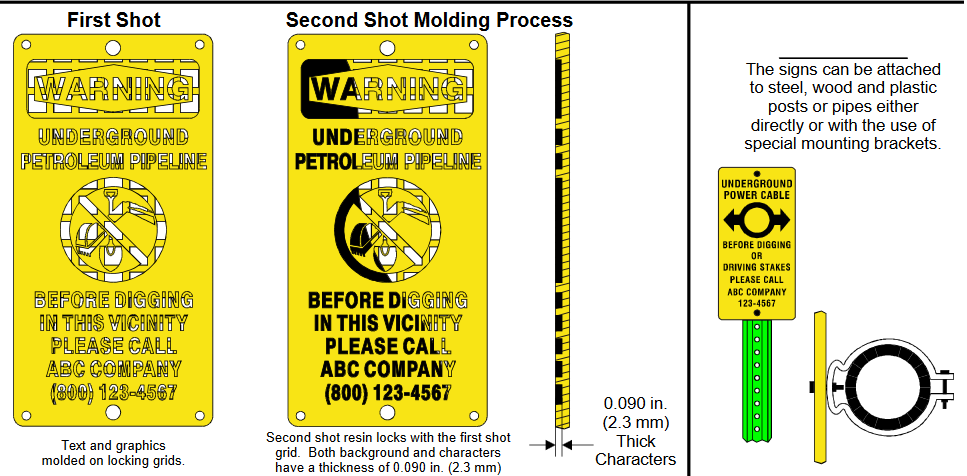 First Shot

WARNING
UNDERGROUND
PETROLEUM PIPELINE

BEFORE DIGGING
IN THIS VICINITY
PLEASE CALL
ABC COMPANY
(800) 123-4567

Text and graphics molded on locking grids.

Second Shot Molding Process

WARNING
UNDERGROUND
PETROLEUM PIPELINE

BEFORE DIGGING
IN THIS VICINITY
PLEASE CALL
ABC COMPANY
(800) 123-4567

Second shot resin locks with the first shot grid. Both background and characters have a thickness of 0.090 in. (2.3 mm)

0.090 in. (2.3 mm) Thick Characters

The signs can be attached to steel, wood and plastic posts or pipes either directly or with the use of special mounting brackets.

UNDERGROUND
POWER CABLE
BEFORE DIGGING
OR
DRIVING STAKES
PLEASE CALL
ABC COMPANY
123-4567