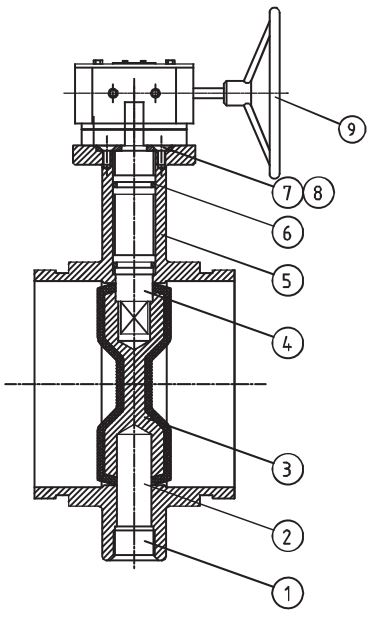 9
7 8
6
5
4
3
2
1