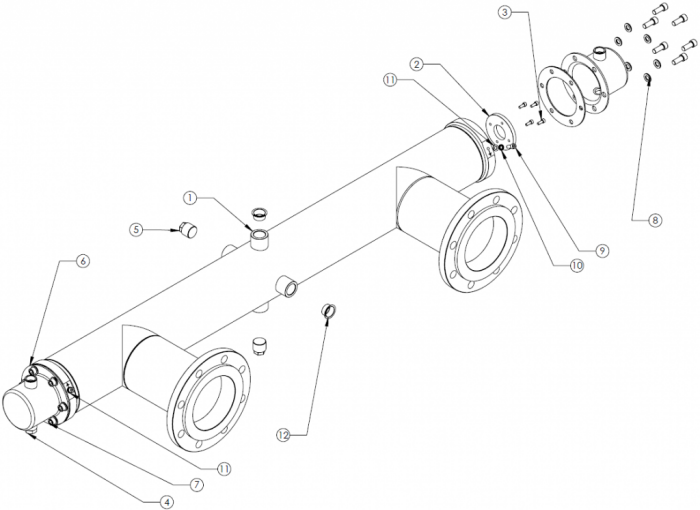 3
2
11
1
5
6
8
9
10
12
11
7
4