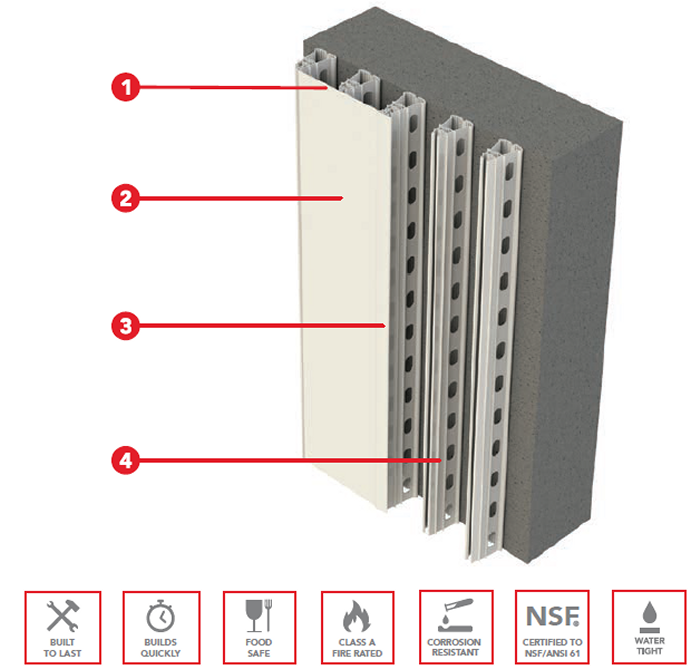 1

2

3

4

BUILT TO LAST

BUILDS QUICKLY

FOOD SAFE

CLASS A FIRE RATED

CORROSION RESISTANT

NSF.
CERTIFIED TO NSF/ANSI 61

WATER TIGHT