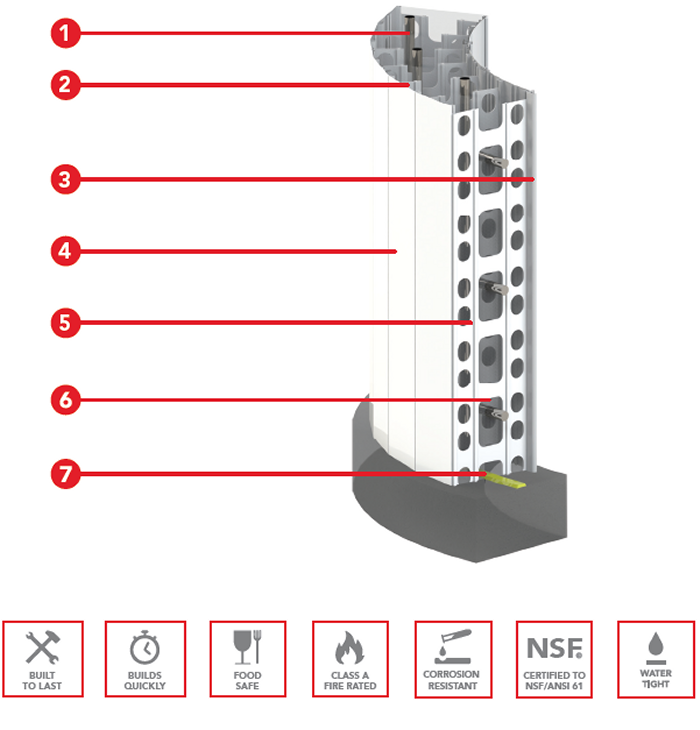 1
2
3
4
5
6
7

BUILT TO LAST

BUILDS QUICKLY

FOOD SAFE

CLASS A FIRE RATED

CORROSION RESISTANT

NSF.
CERTIFIED TO NSF/ANSI 61

WATER TIGHT