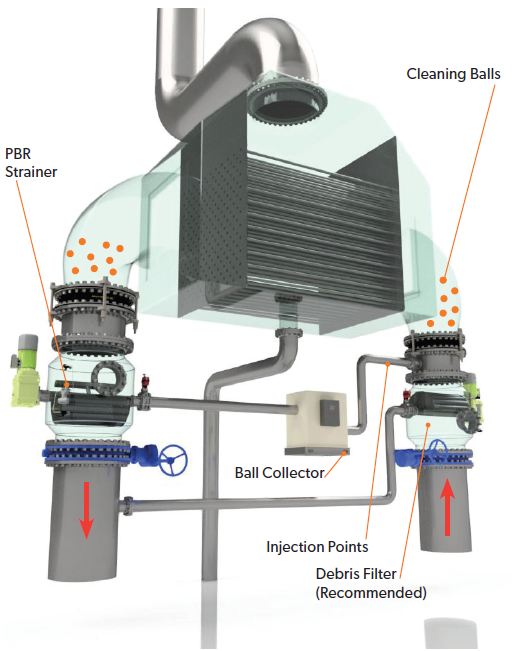 Cleaning Balls

PBR Strainer

Ball Collector

Injection Points

Debris Filter (Recommended)