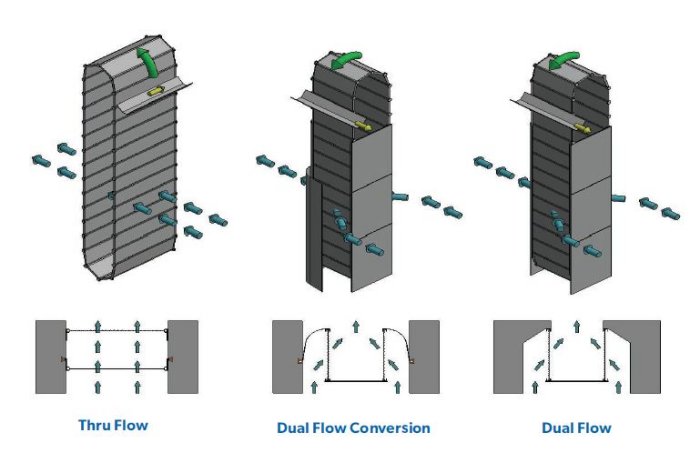 Thru Flow

Dual Flow Conversion

Dual Flow