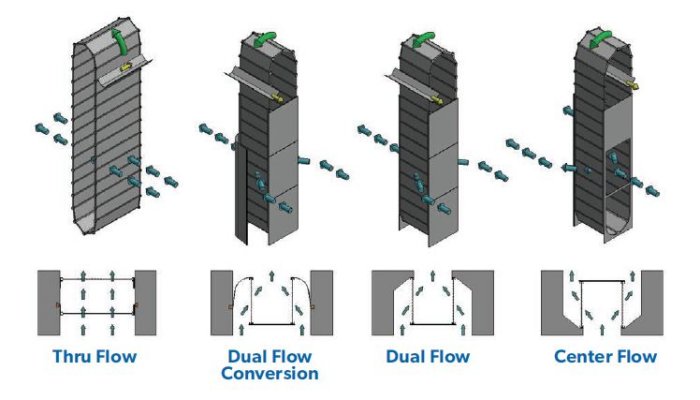 Thru Flow

Dual Flow Conversion

Dual Flow

Center Flow