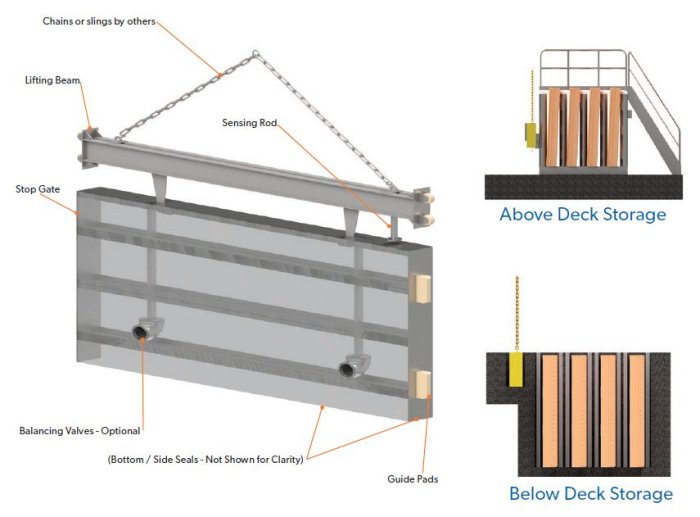 Chains or slings by others

Lifting Beam

Sensing Rod

Stop Gate

Balancing Valves - Optional

(Bottom / Side Seals - Not Shown for Clarity)

Guide Pads

Above Deck Storage

Below Deck Storage