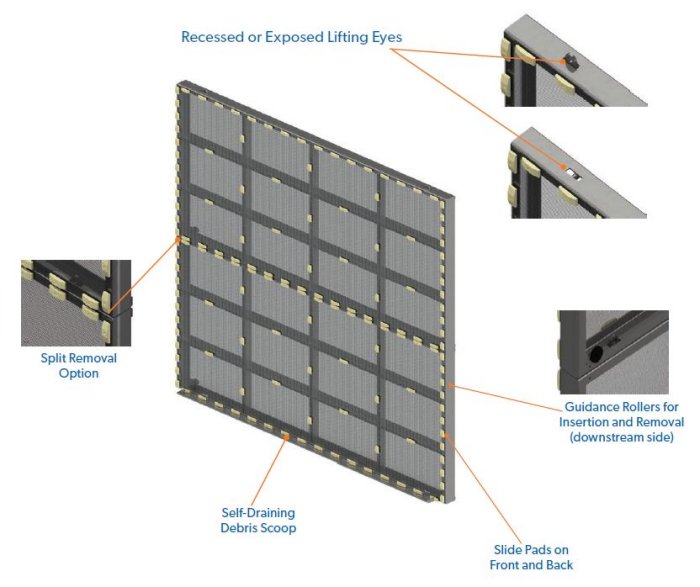 Recessed or Exposed Lifting Eyes

Split Removal Option

Guidance Rollers for Insertion and Removal (downstream side)

Self-Draining Debris Scoop

Slide Pads on Front and Back