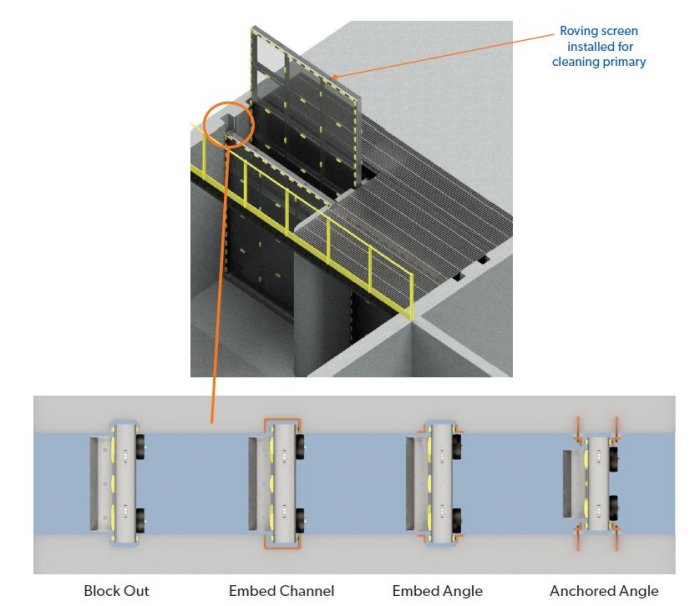 Roving screen installed for cleaning primary

Block Out

Embed Channel

Embed Angle

Anchored Angle